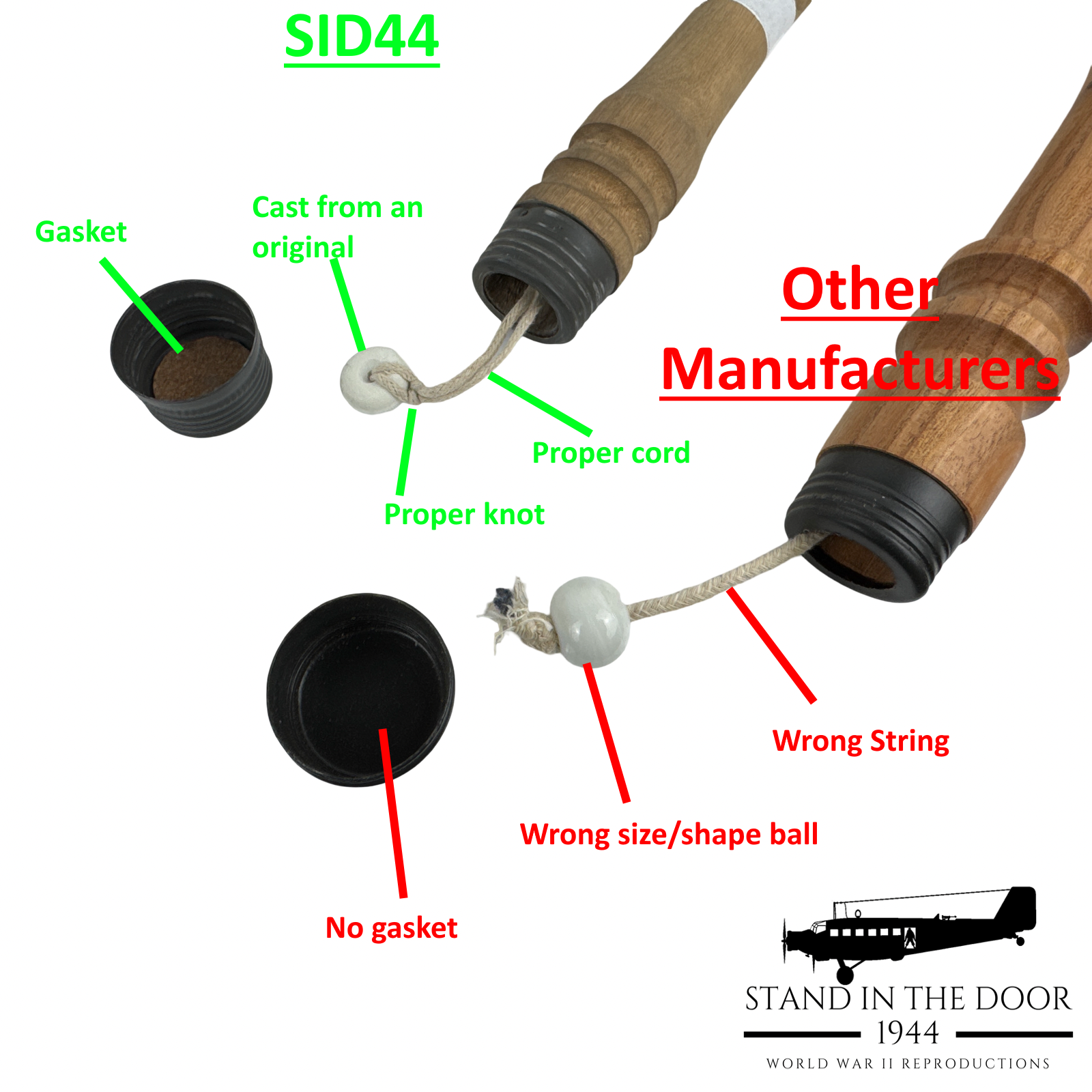 SID44

Gasket

Cast from an original

Proper cord

Proper knot

Other Manufacturers

Wrong String

Wrong size/shape ball

No gasket

STAND IN THE DOOR
1944
WORLD WAR II REPRODUCTIONS