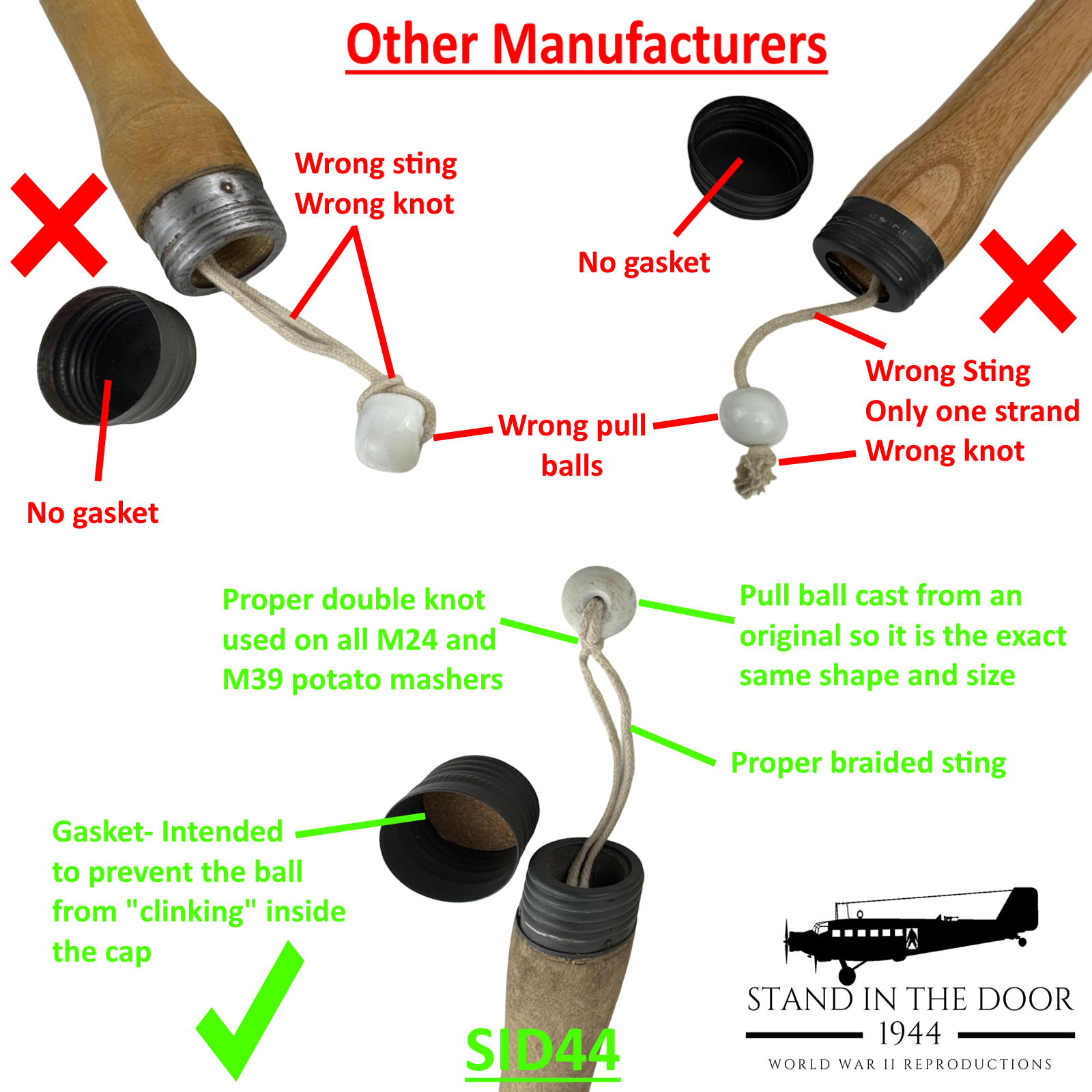 Other Manufacturers

Wrong sting
Wrong knot

No gasket

No gasket

Wrong pull balls

Wrong Sting
Only one strand
Wrong knot

Proper double knot used on all M24 and M39 potato mashers

Pull ball cast from an original so it is the exact same shape and size

Proper braided sting

Gasket- Intended to prevent the ball from "clinking" inside the cap

SID44

STAND IN THE DOOR
1944
WORLD WAR II REPRODUCTIONS