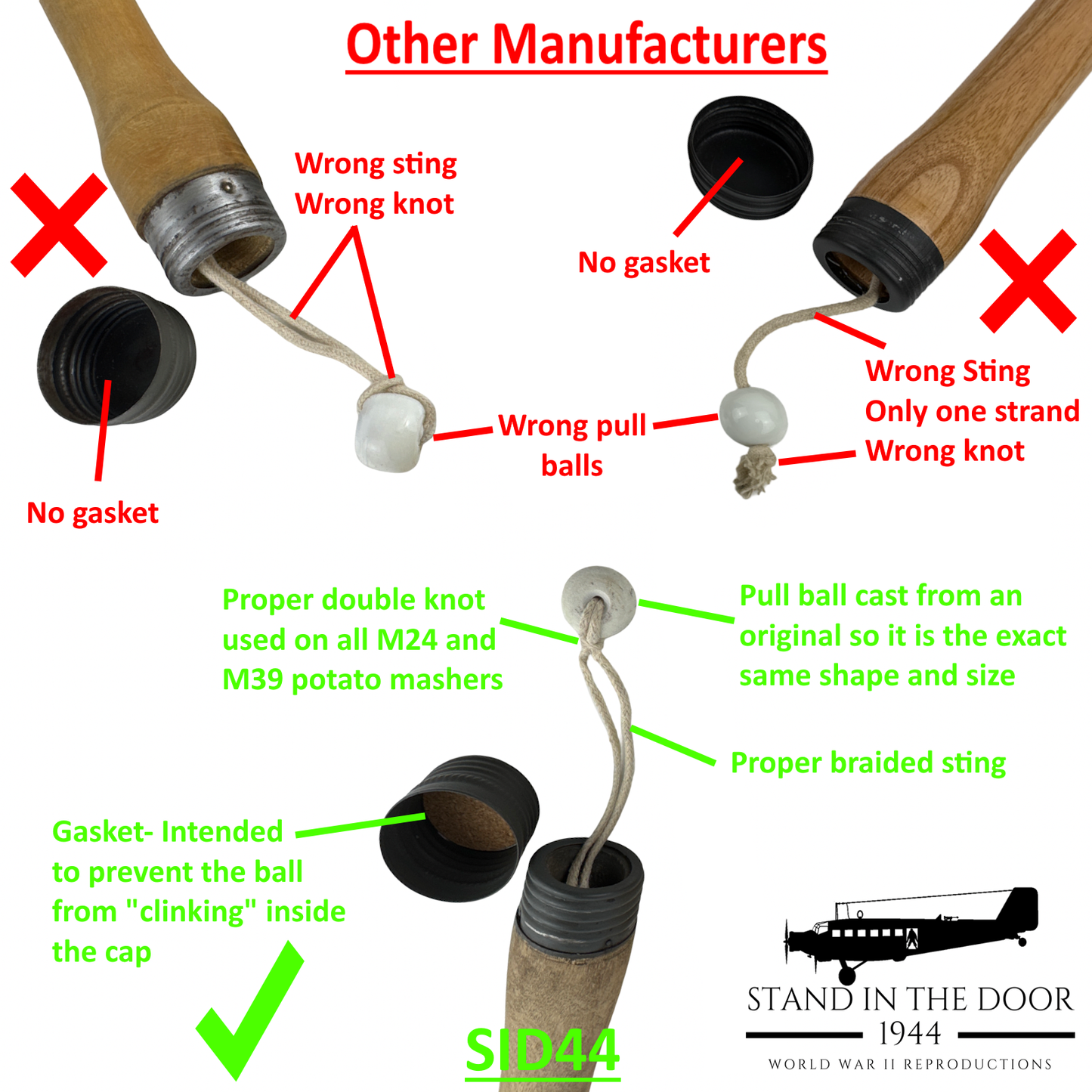 Other Manufacturers

Wrong sting
Wrong knot

No gasket

No gasket

Wrong pull balls

Wrong Sting
Only one strand
Wrong knot

Proper double knot used on all M24 and M39 potato mashers

Pull ball cast from an original so it is the exact same shape and size

Proper braided sting

Gasket- Intended to prevent the ball from "clinking" inside the cap

SID44

STAND IN THE DOOR
1944
WORLD WAR II REPRODUCTIONS